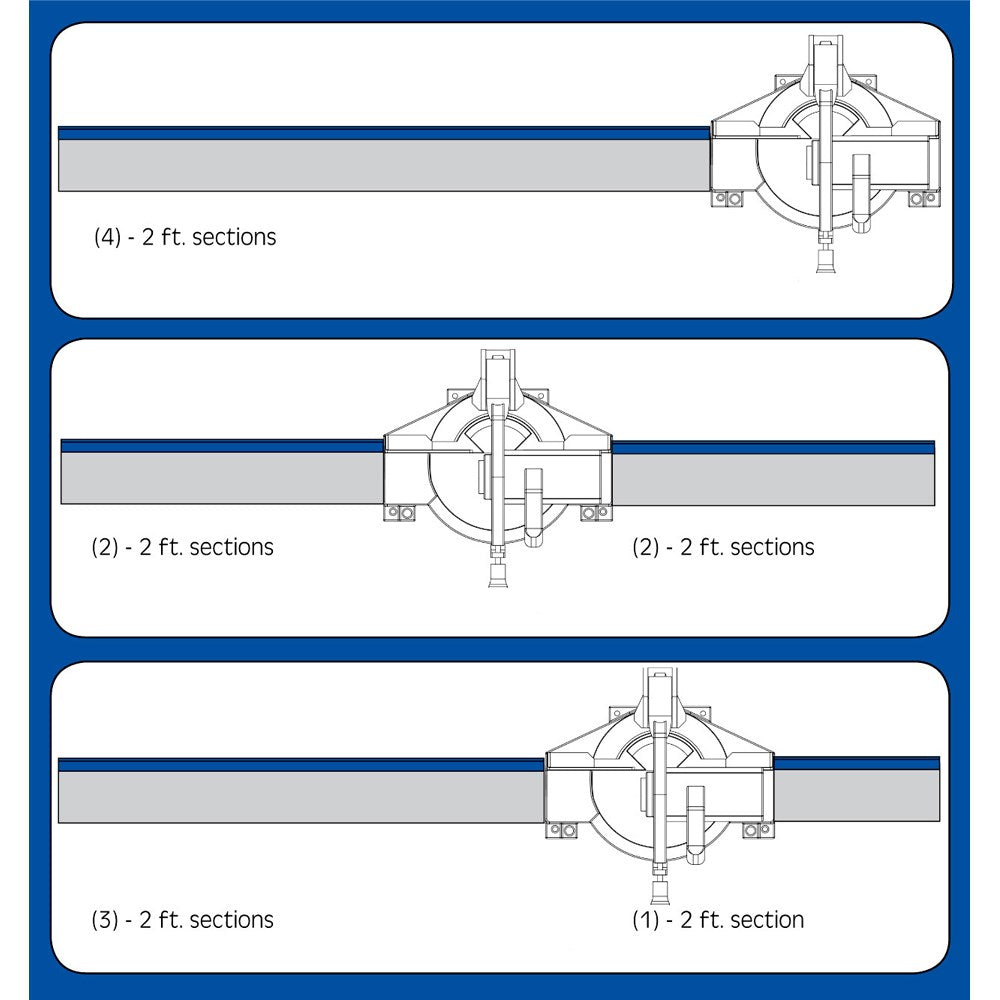 (4) - 2 ft. sections

(2) - 2 ft. sections

(2) - 2 ft. sections

(3) - 2 ft. sections

(1) - 2 ft. section