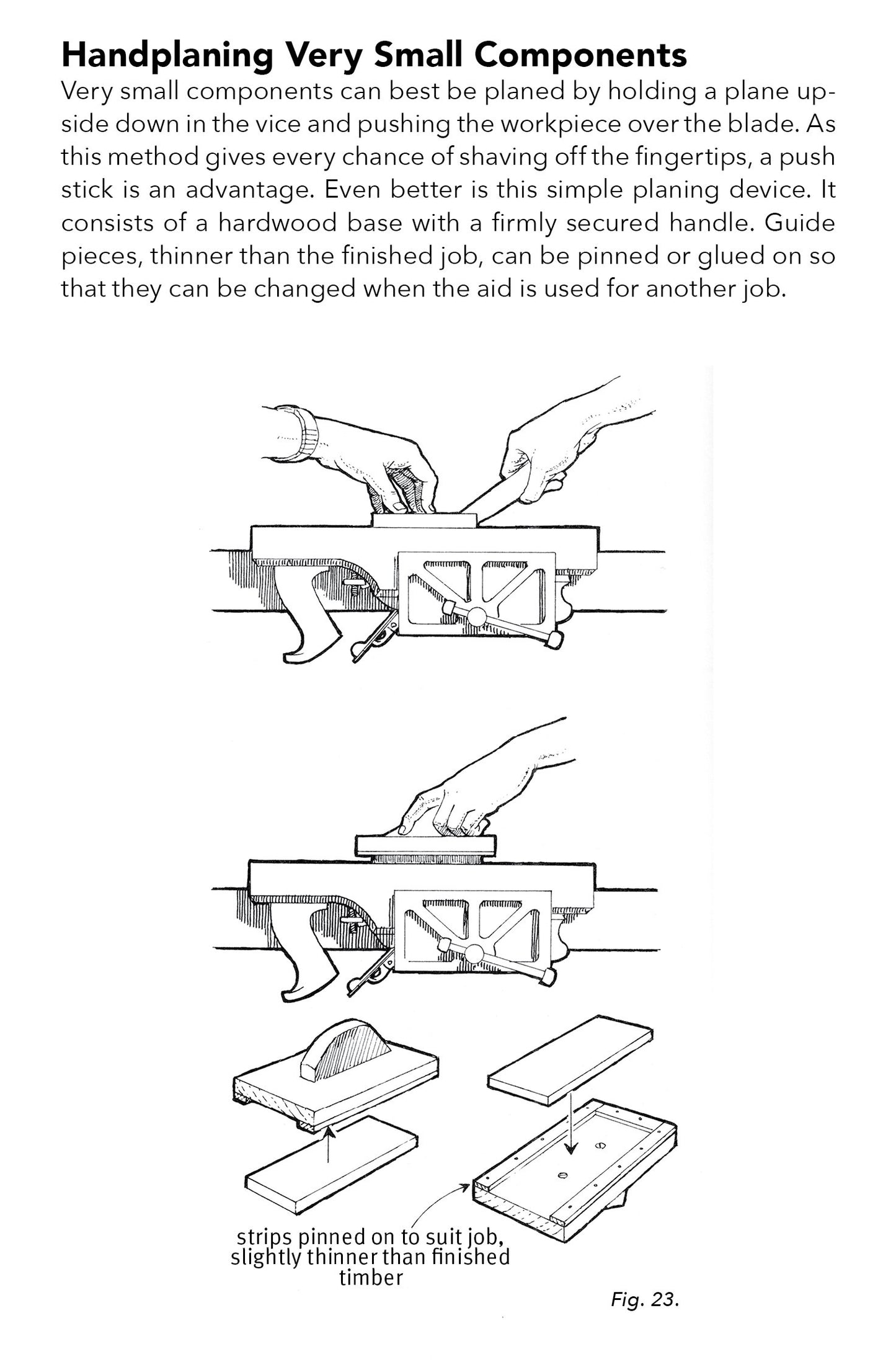 Handplaning Very Small Components

Very small components can best be planed by holding a plane upside down in the vice and pushing the workpiece over the blade. As this method gives every chance of shaving off the fingertips, a push stick is an advantage. Even better is this simple planing device. It consists of a hardwood base with a firmly secured handle. Guide pieces, thinner than the finished job, can be pinned or glued on so that they can be changed when the aid is used for another job.

strips pinned on to suit job, slightly thinner than finished timber

Fig. 23.