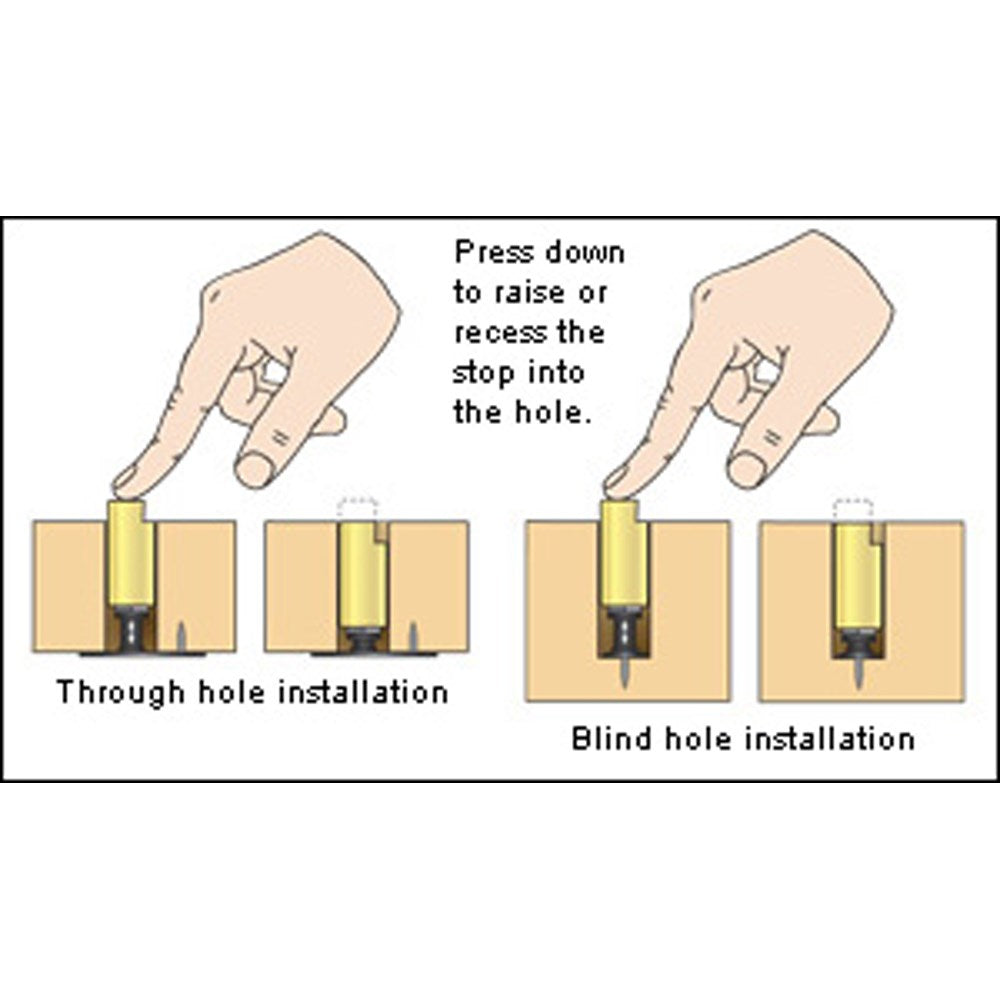 Press down to raise or recess the stop into the hole.

Through hole installation

Blind hole installation